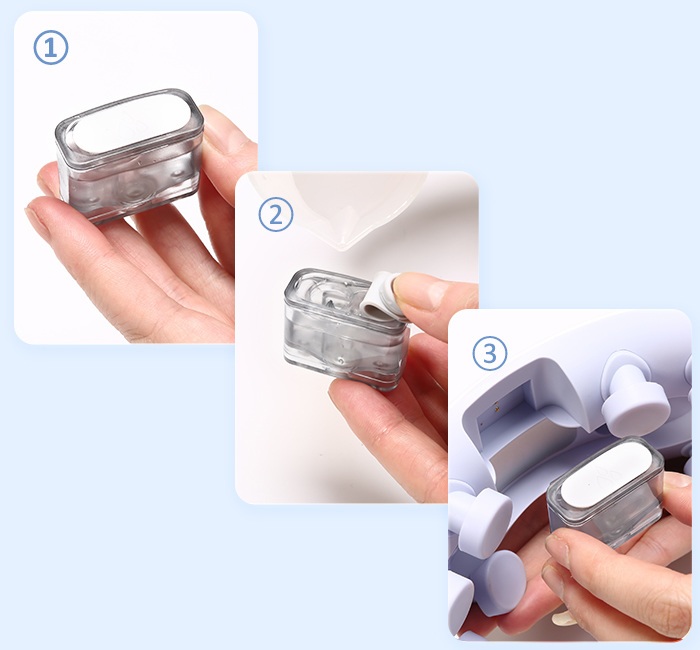 ①
②
③