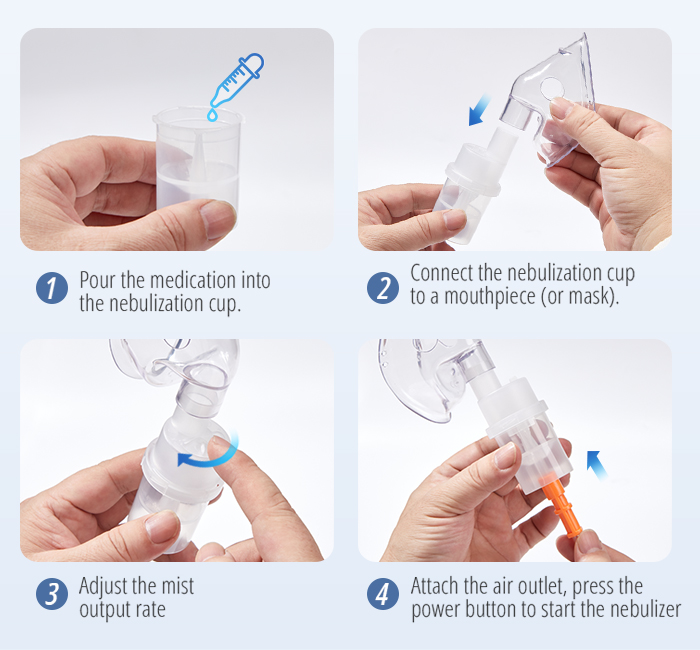 1 Pour the medication into the nebulization cup.

2 Connect the nebulization cup to a mouthpiece (or mask).

3 Adjust the mist output rate

4 Attach the air outlet, press the power button to start the nebulizer