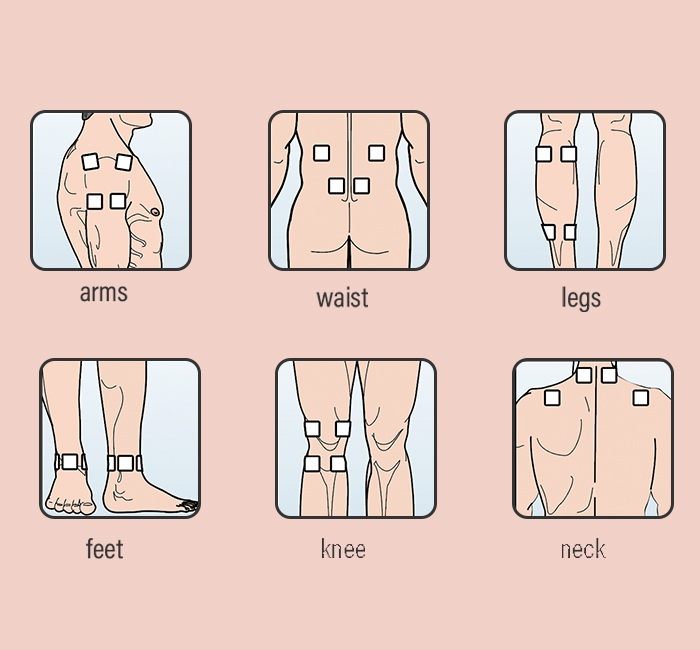 arms

waist

legs

feet

knee

neck