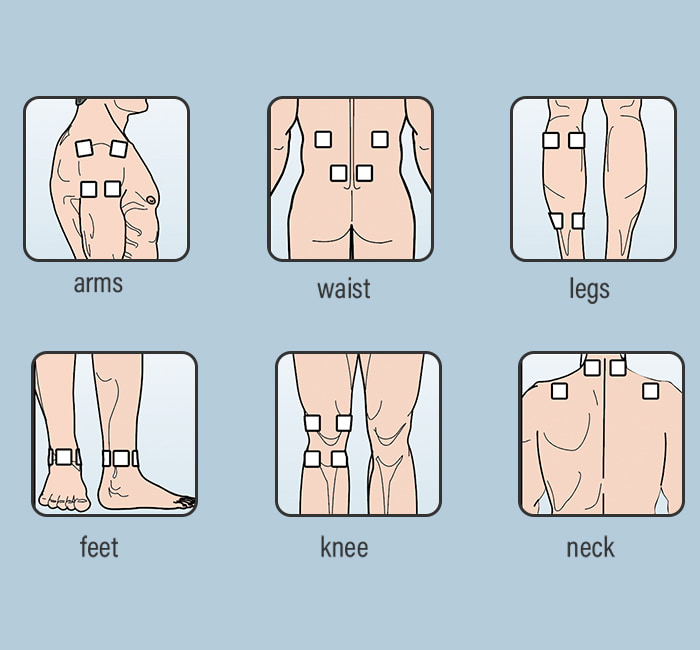 arms

waist

legs

feet

knee

neck