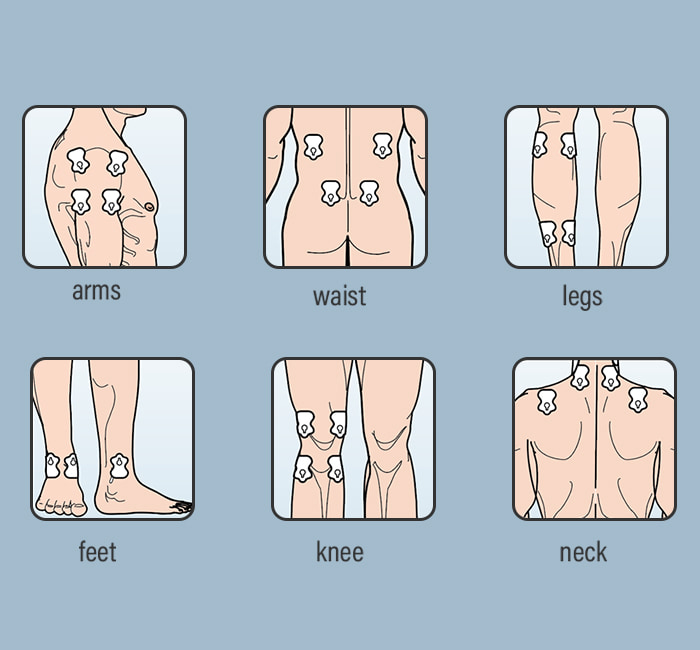 arms

waist

legs

feet

knee

neck