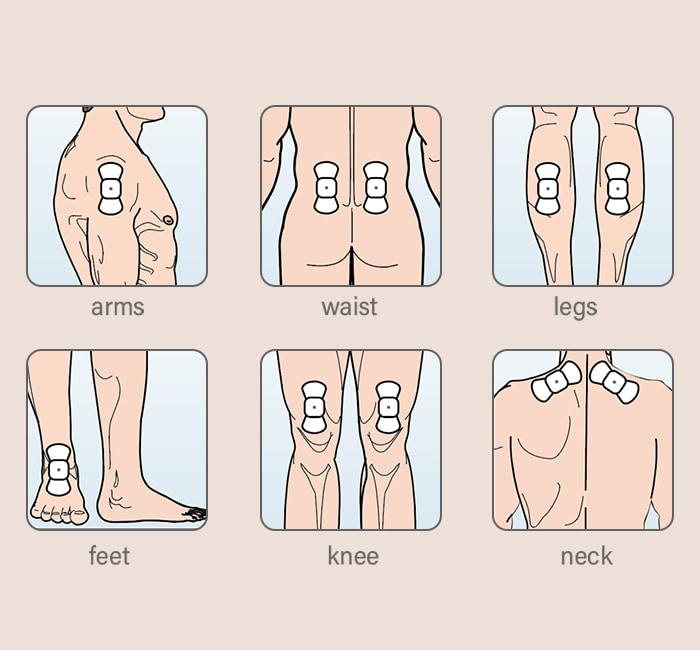 arms

waist

legs

feet

knee

neck