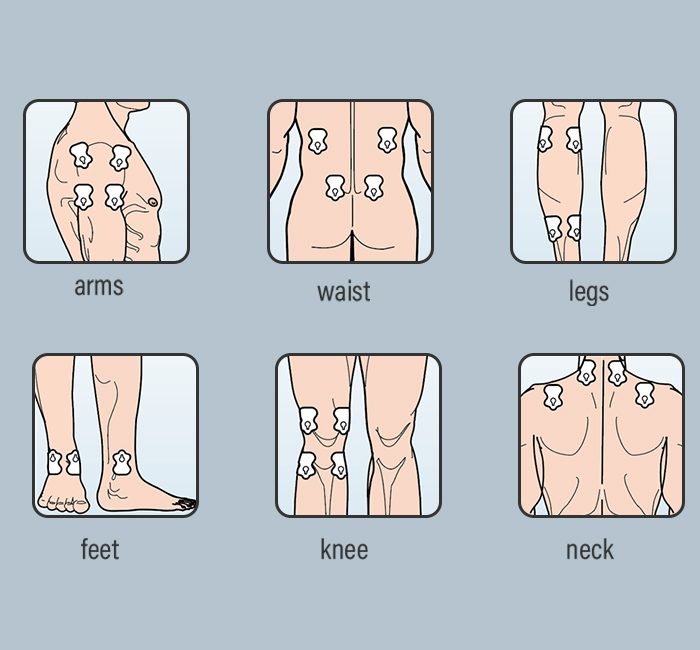 arms

waist

legs

feet

knee

neck